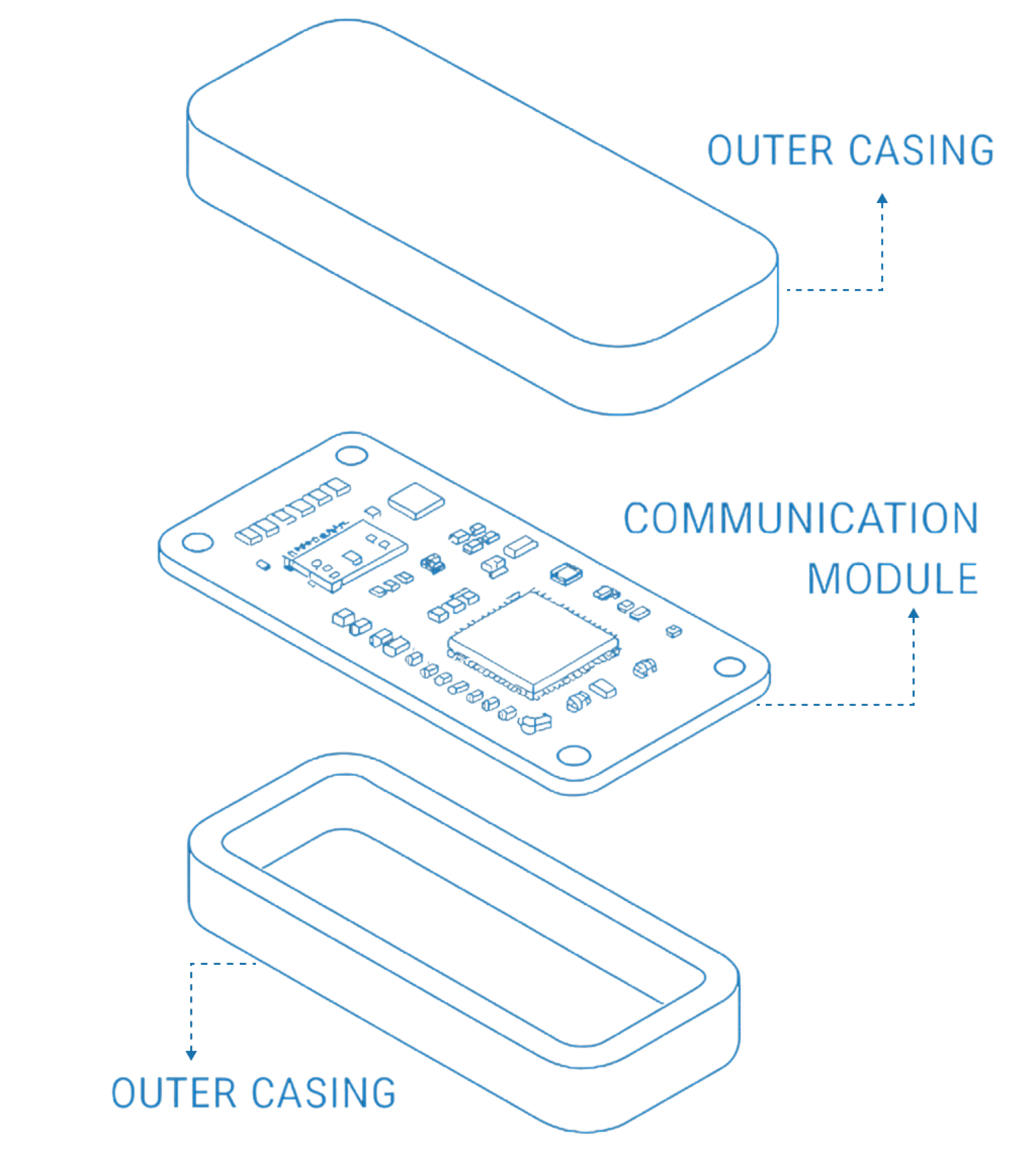 OUTER CASING

COMMUNICATION MODULE

OUTER CASING